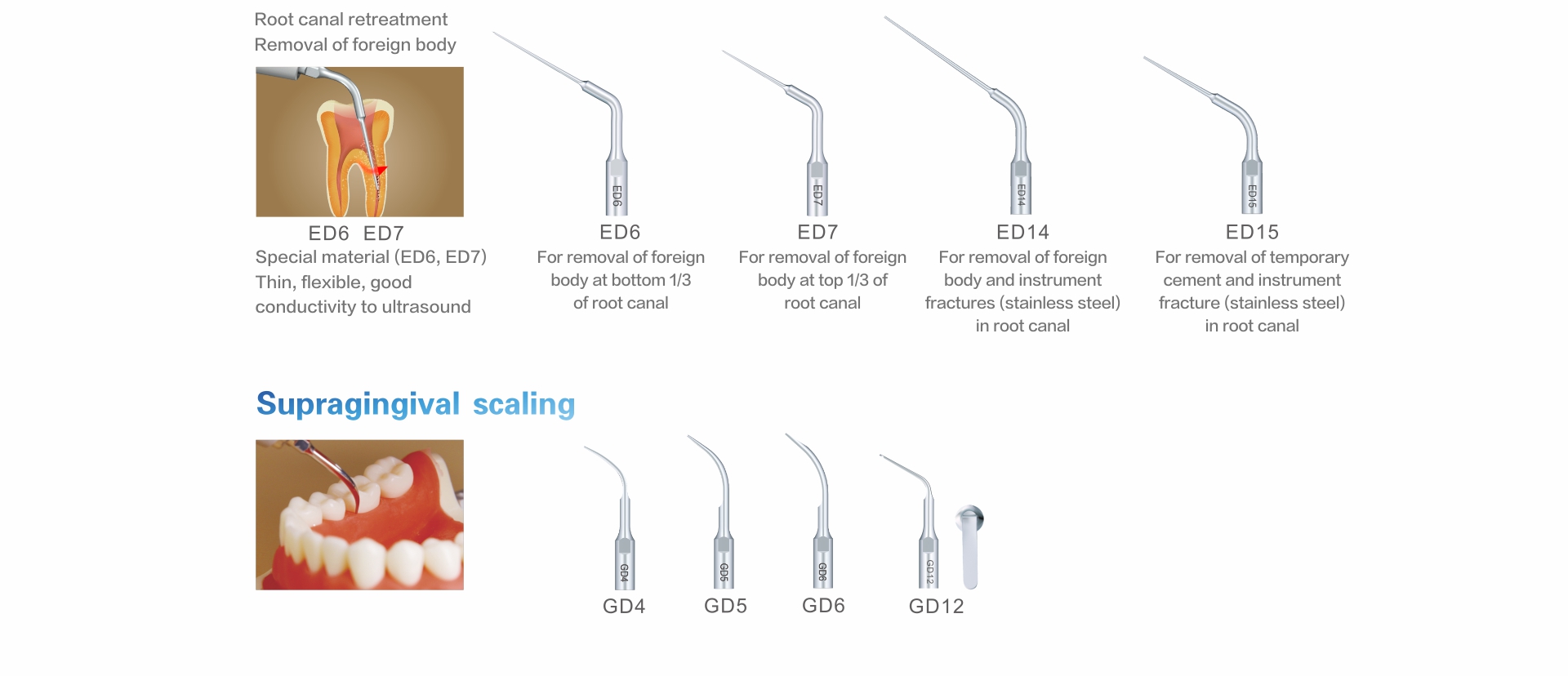 Root canal retreatment
Removal of foreign body

ED6 ED7
Special material (ED6, ED7)
Thin, flexible, good conductivity to ultrasound

ED6
ED6
For removal of foreign body at bottom 1/3 of root canal

ED7
ED7
For removal of foreign body at top 1/3 of root canal

ED14
ED14
For removal of foreign body and instrument fractures (stainless steel) in root canal

ED15
ED15
For removal of temporary cement and instrument fracture (stainless steel) in root canal

Supragingival scaling

GD4
GD4

GD5
GD5

GD6
GD6

GD12
GD12